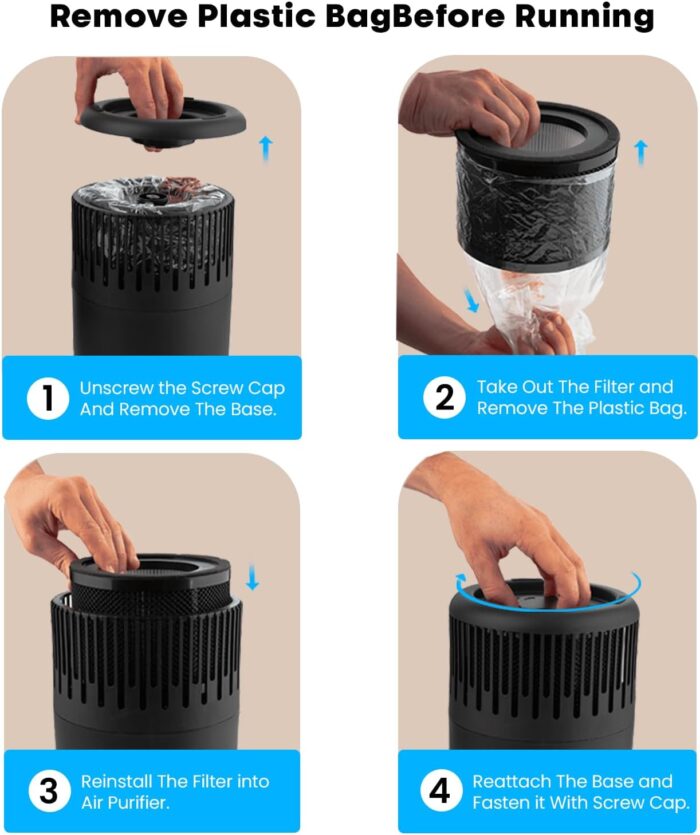 Remove Plastic BagBefore Running

1 Unscrew the Screw Cap And Remove The Base.

2 Take Out The Filter and Remove The Plastic Bag.

3 Reinstall The Filter into Air Purifier.

4 Reattach The Base and Fasten it With Screw Cap.